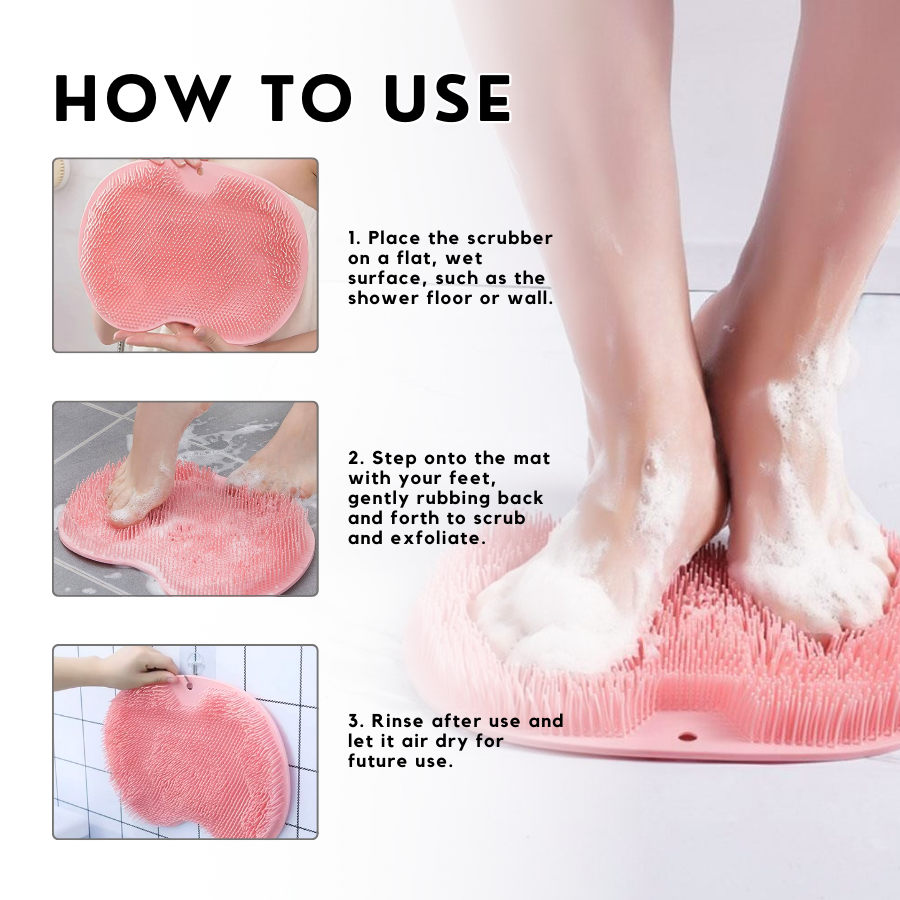 HOW TO USE

1. Place the scrubber on a flat, wet surface, such as the shower floor or wall.

2. Step onto the mat with your feet, gently rubbing back and forth to scrub and exfoliate.

3. Rinse after use and let it air dry for future use.