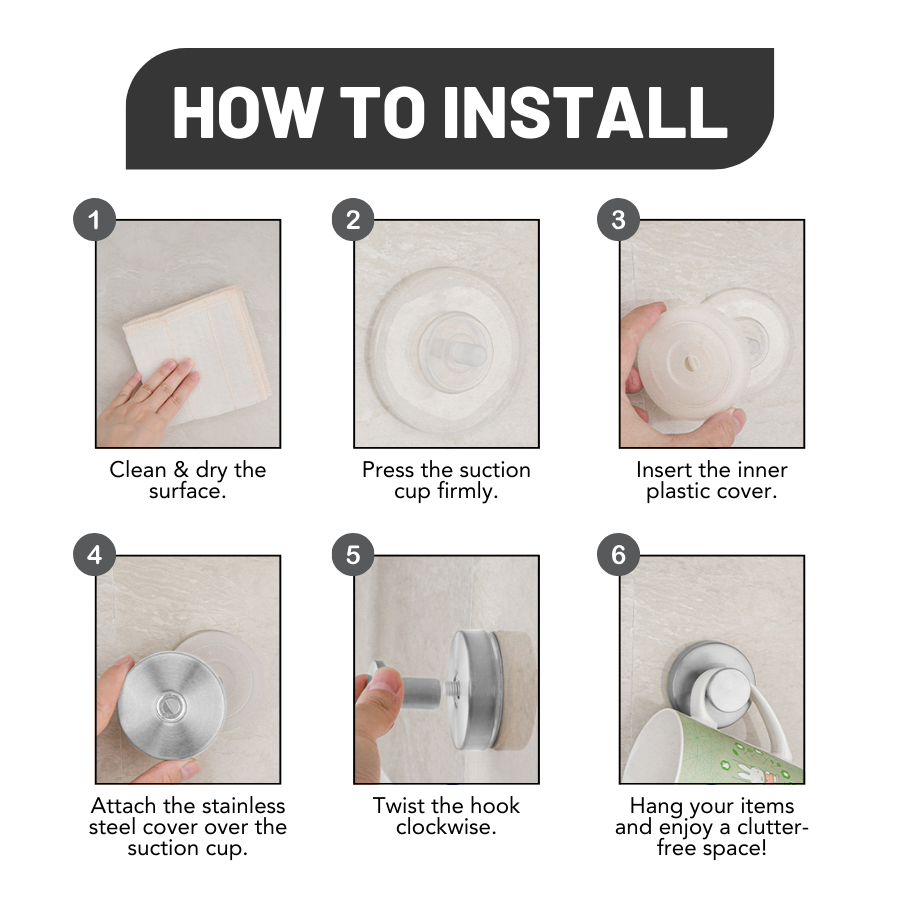 HOW TO INSTALL

1

Clean & dry the surface.

2

Press the suction cup firmly.

3

Insert the inner plastic cover.

4

Attach the stainless steel cover over the suction cup.

5

Twist the hook clockwise.

6

Hang your items and enjoy a clutter-free space!