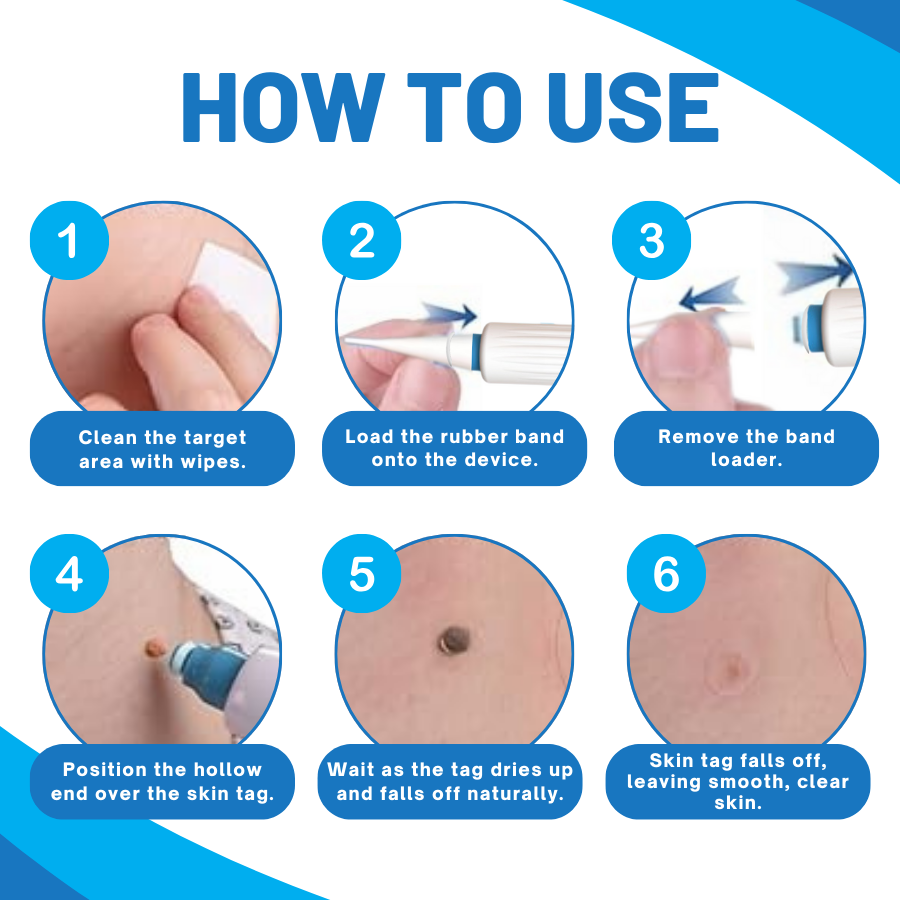 HOW TO USE

1
Clean the target area with wipes.

2
Load the rubber band onto the device.

3
Remove the band loader.

4
Position the hollow end over the skin tag.

5
Wait as the tag dries up and falls off naturally.

6
Skin tag falls off, leaving smooth, clear skin.