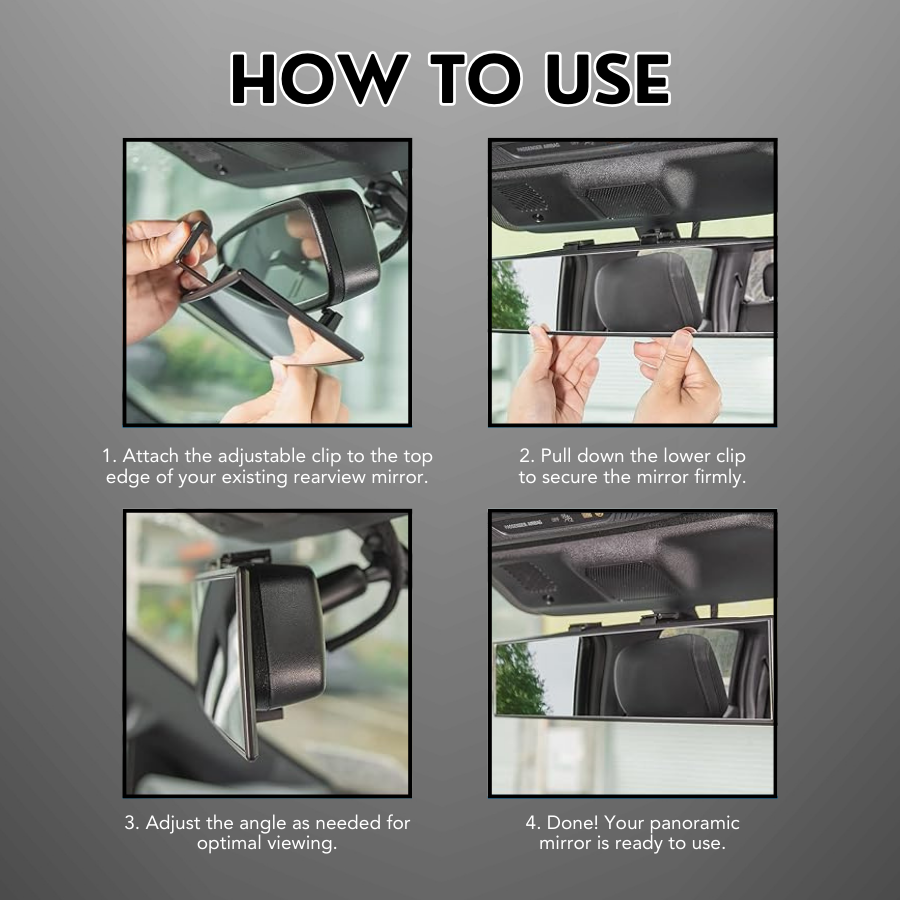 HOW TO USE

1. Attach the adjustable clip to the top edge of your existing rearview mirror.

2. Pull down the lower clip to secure the mirror firmly.

3. Adjust the angle as needed for optimal viewing.

4. Done! Your panoramic mirror is ready to use.