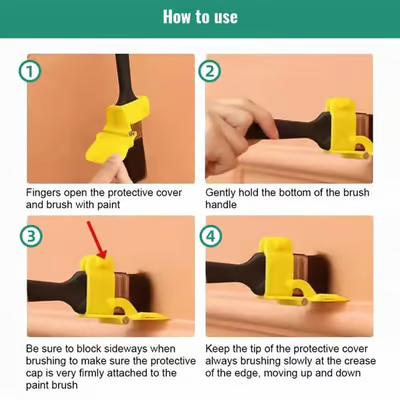 How to use

①

Fingers open the protective cover and brush with paint

②

Gently hold the bottom of the brush handle

③

Be sure to block sideways when brushing to make sure the protective cap is very firmly attached to the paint brush

④

Keep the tip of the protective cover always brushing slowly at the crease of the edge, moving up and down